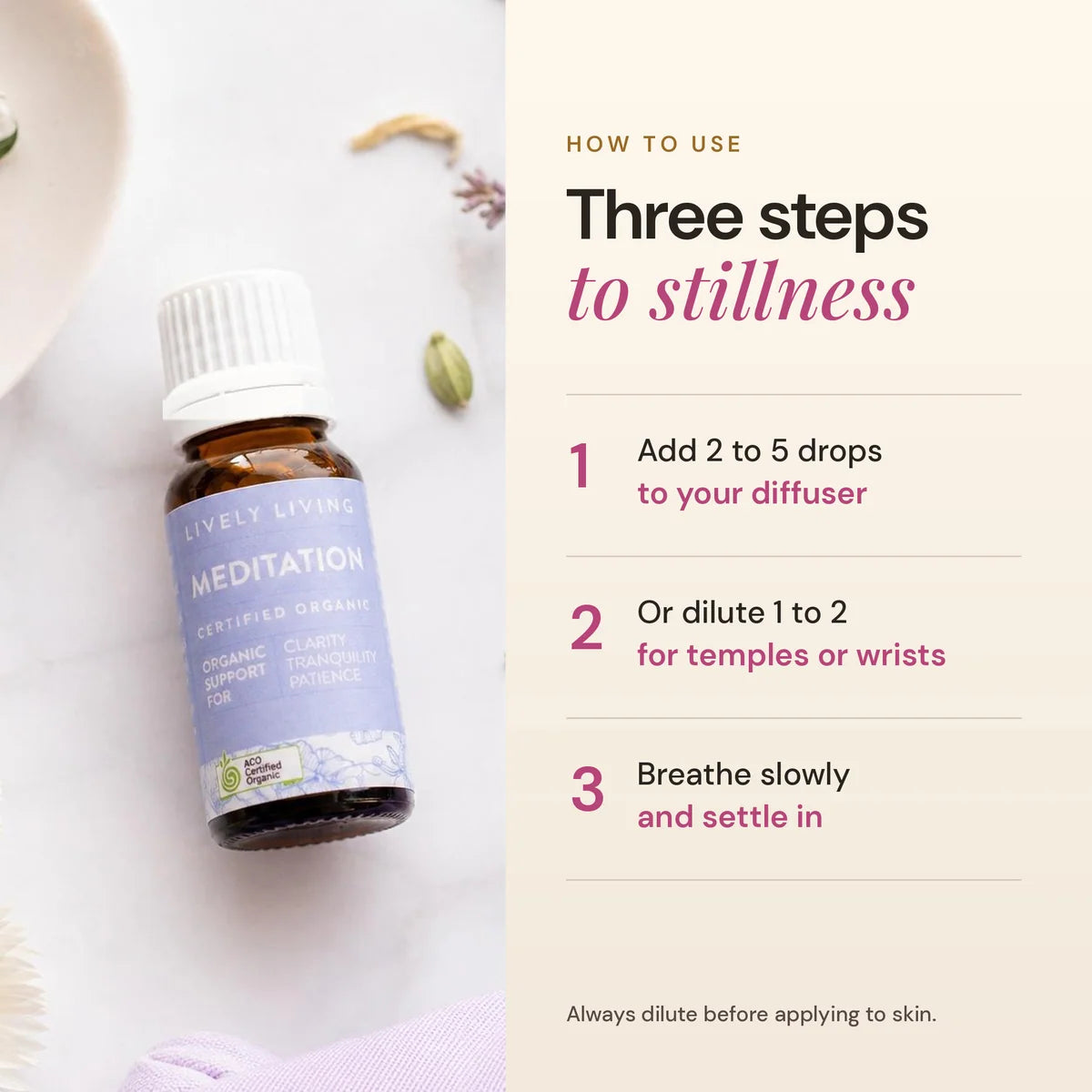 LIVELY LIVING

MEDITATION

CERTIFIED ORGANIC

ORGANIC SUPPORT FOR

CLARITY
TRANQUILITY
PATIENCE

ACO Certified Organic

HOW TO USE

Three steps
to stillness

1

Add 2 to 5 drops
to your diffuser

2

Or dilute 1 to 2
for temples or wrists

3

Breathe slowly
and settle in

Always dilute before applying to skin.